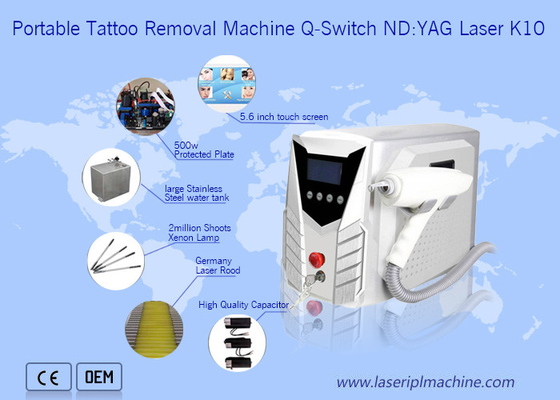 Portable Tattoo Removal Machine Q-Switch ND:YAG Laser K10

5.6 inch touch screen

500w
Protected Plate

large Stainless
Steel water tank

2million Shoots
Xenon Lamp

Germany
Laser Rood

High Quality Capacitor

CE

OEM

www.laseriplmachine.com